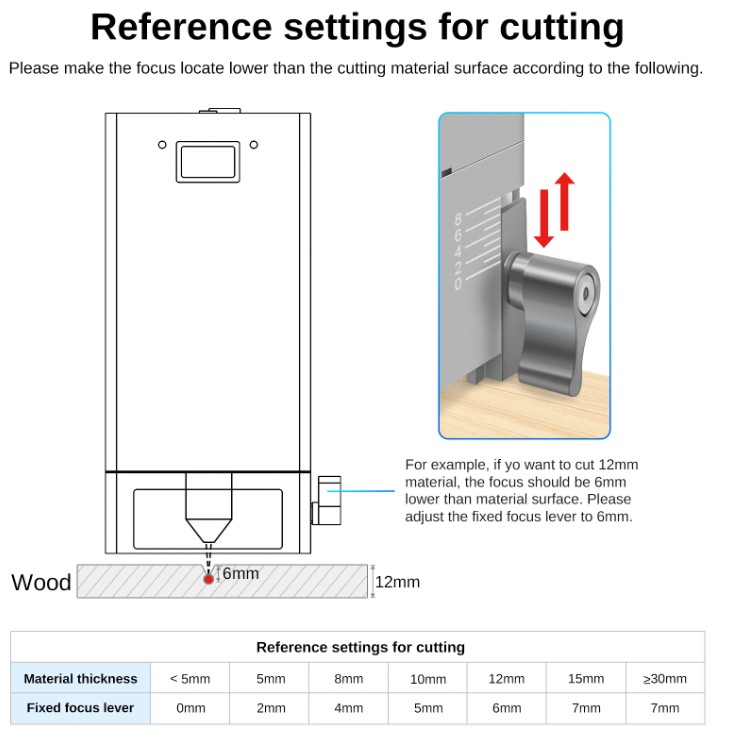 Reference settings for cutting

Please make the focus locate lower than the cutting material surface according to the following.

8
6
4
2
0

For example, if yo want to cut 12mm material, the focus should be 6mm lower than material surface. Please adjust the fixed focus lever to 6mm.

Wood

6mm

12mm

| Reference settings for cutting | | | | | | | |
|---|---|---|---|---|---|---|---|
| Material thickness | < 5mm | 5mm | 8mm | 10mm | 12mm | 15mm | ≥30mm |
| Fixed focus lever | 0mm | 2mm | 4mm | 5mm | 6mm | 7mm | 7mm |